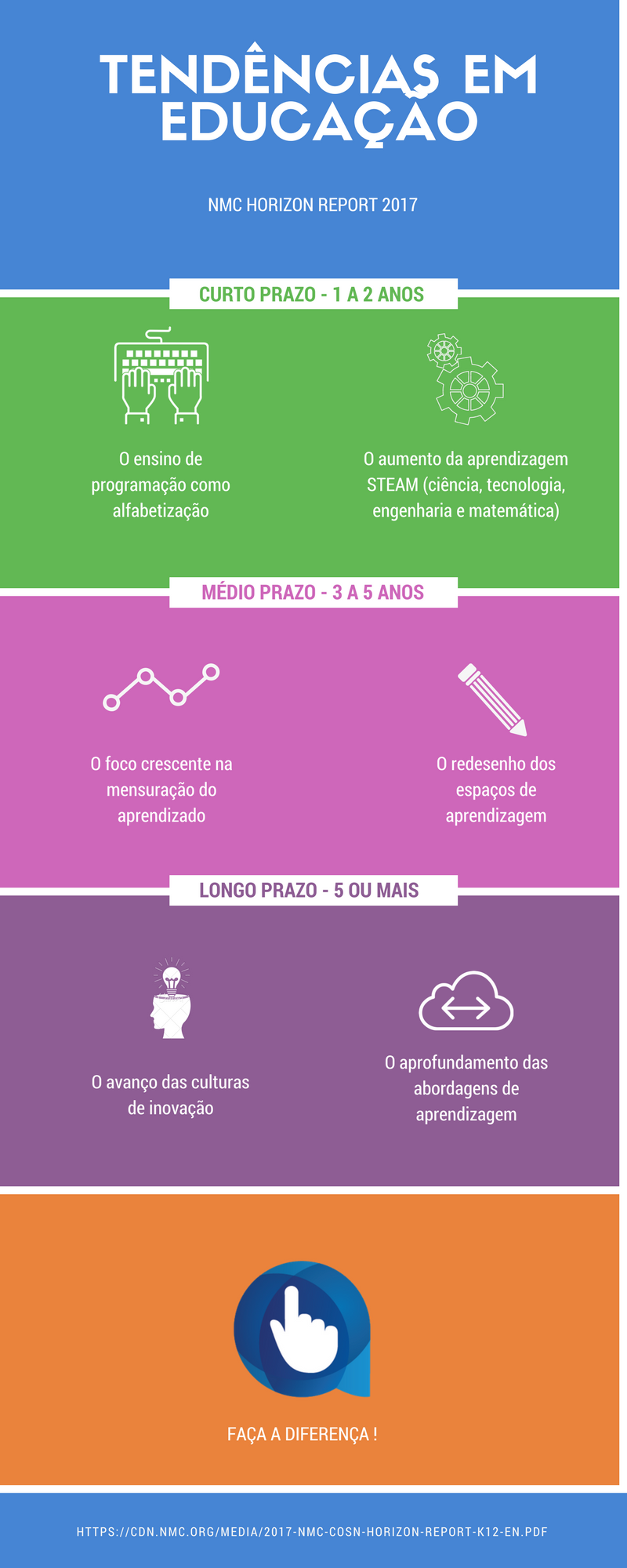 TENDÊNCIAS EM EDUCAÇÃO

NMC HORIZON REPORT 2017

CURTO PRAZO - 1 A 2 ANOS

O ensino de programação como alfabetização

O aumento da aprendizagem STEAM (ciência, tecnologia, engenharia e matemática)

MÉDIO PRAZO - 3 A 5 ANOS

O foco crescente na mensuração do aprendizado

O redesenho dos espaços de aprendizagem

LONGO PRAZO - 5 OU MAIS

O avanço das culturas de inovação

O aprofundamento das abordagens de aprendizagem

FAÇA A DIFERENÇA !

HTTPS://CDN.NMC.ORG/MEDIA/2017-NMC-COSN-HORIZON-REPORT-K12-EN.PDF